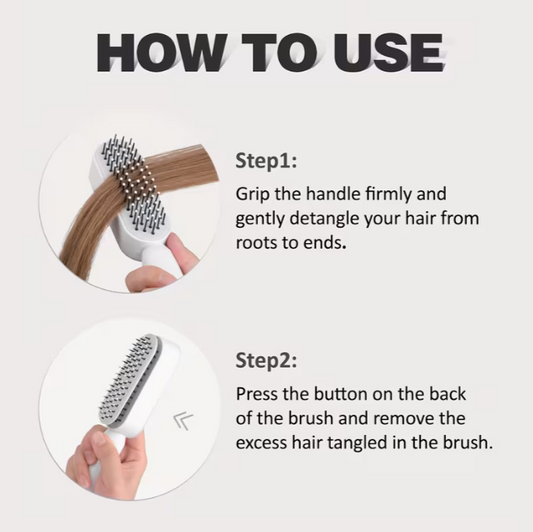 HOW TO USE

Step1:

Grip the handle firmly and gently detangle your hair from roots to ends.

Step2:

Press the button on the back of the brush and remove the excess hair tangled in the brush.