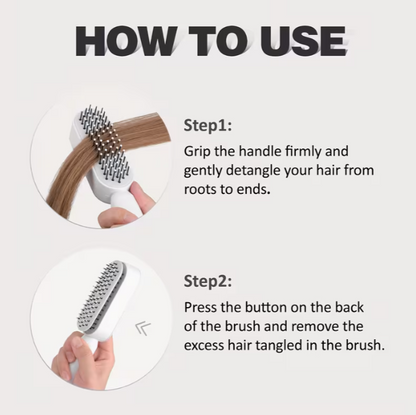 HOW TO USE

Step1:

Grip the handle firmly and gently detangle your hair from roots to ends.

Step2:

Press the button on the back of the brush and remove the excess hair tangled in the brush.