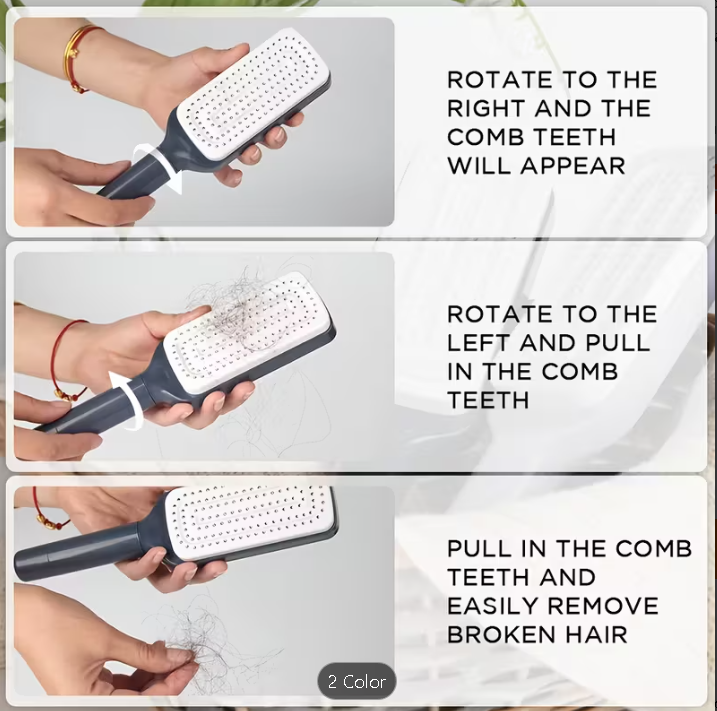 ROTATE TO THE RIGHT AND THE COMB TEETH WILL APPEAR

ROTATE TO THE LEFT AND PULL IN THE COMB TEETH

PULL IN THE COMB TEETH AND EASILY REMOVE BROKEN HAIR

2 Color